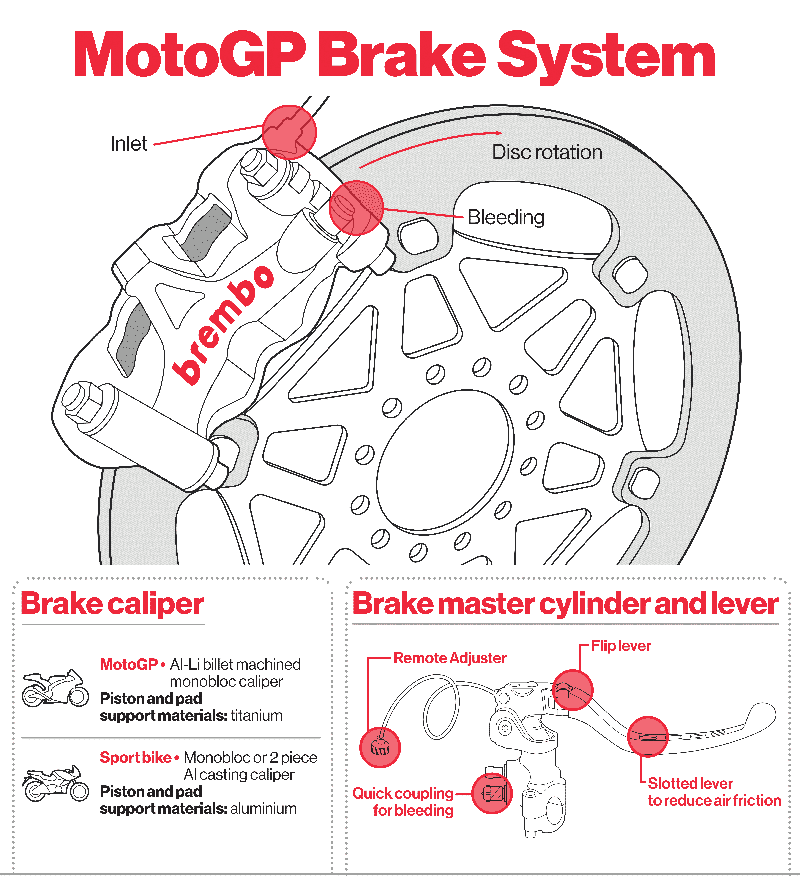 MotoGP Brake System

Inlet

Disc rotation

Bleeding

brembo

Brake caliper

MotoGP • Al-Li billet machined monobloc caliper
Piston and pad support materials: titanium

Sport bike • Monobloc or 2 piece Al casting caliper
Piston and pad support materials: aluminium

Brake master cylinder and lever

Remote Adjuster

Flip lever

Quick coupling for bleeding

Slotted lever to reduce air friction