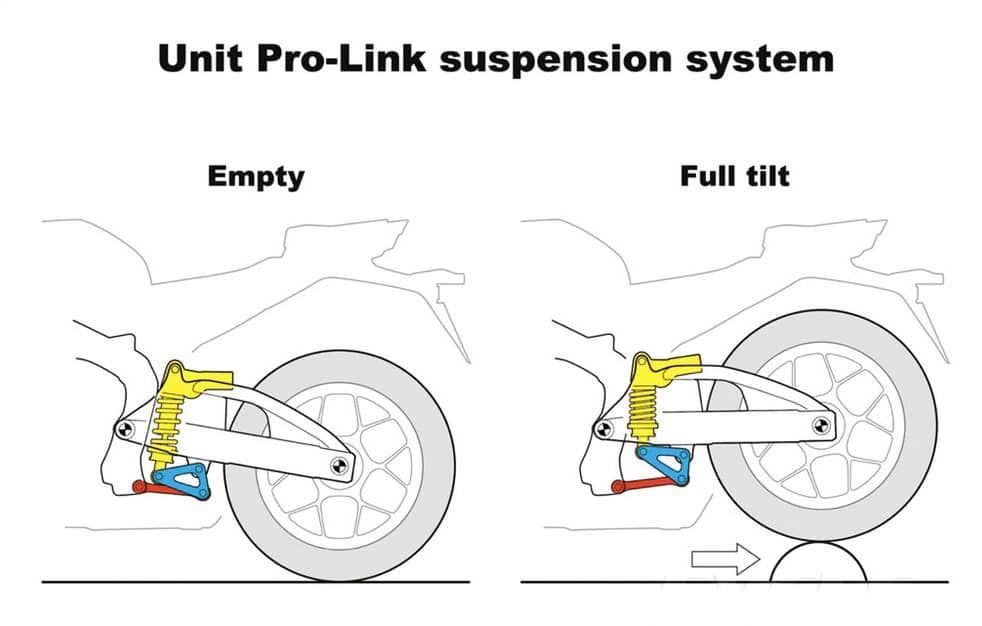 Unit Pro-Link suspension system

Empty

Full tilt