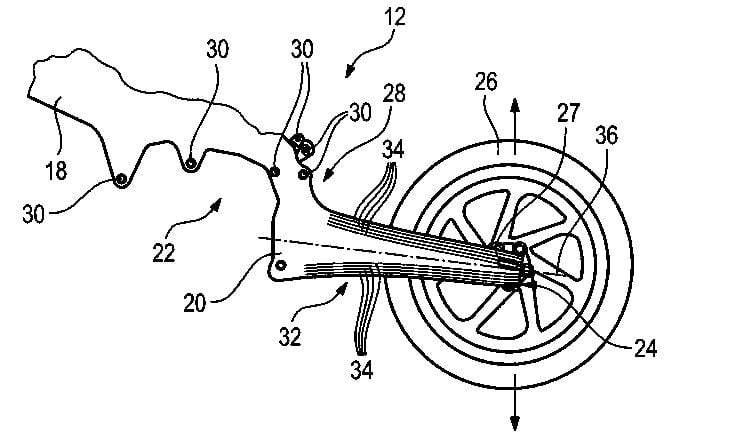 12
30
30
30
28
26
27
36
34
18
30
22
20
32
34
24