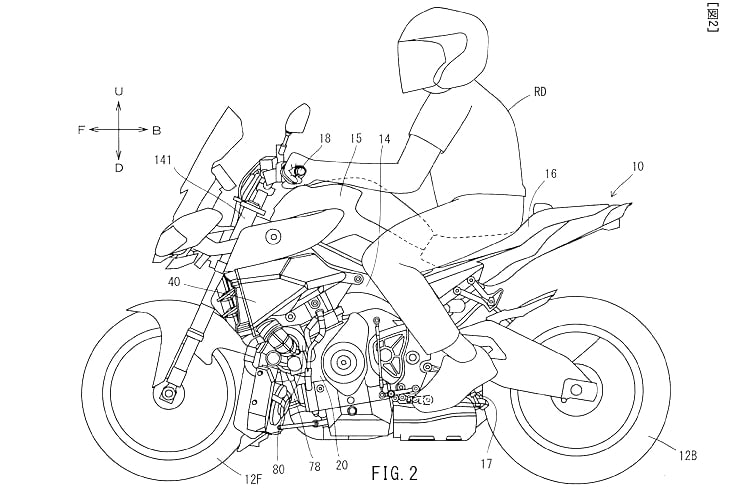 【図2】

U
F
B
D

RD
18
15
14
141
16
10
40
80
78
20
17
12F
12B

FIG. 2