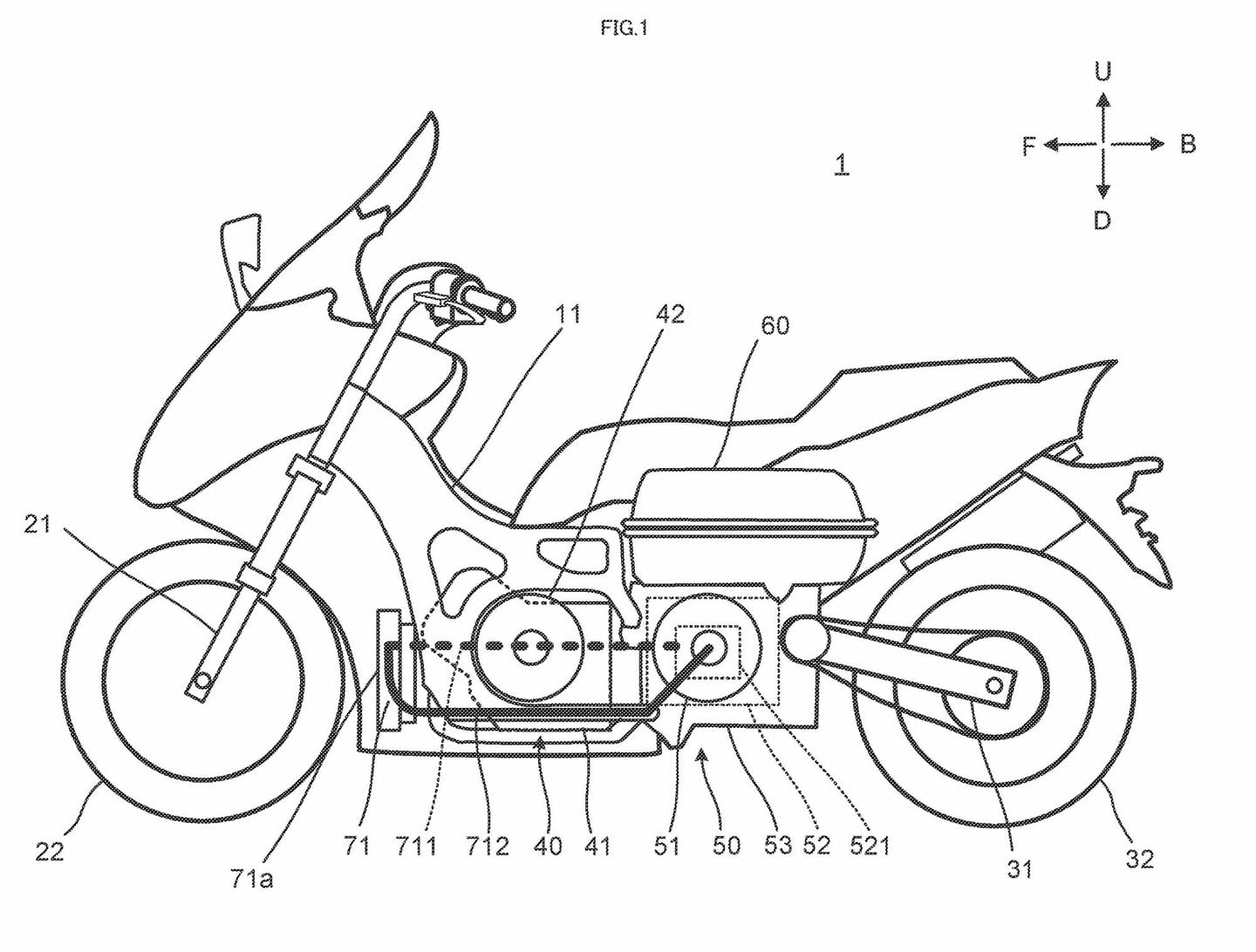 FIG.1

U

F

B

D

1

11

42

60

21

22

71a

71

711

712

40

41

51

50

53

52

521

31

32