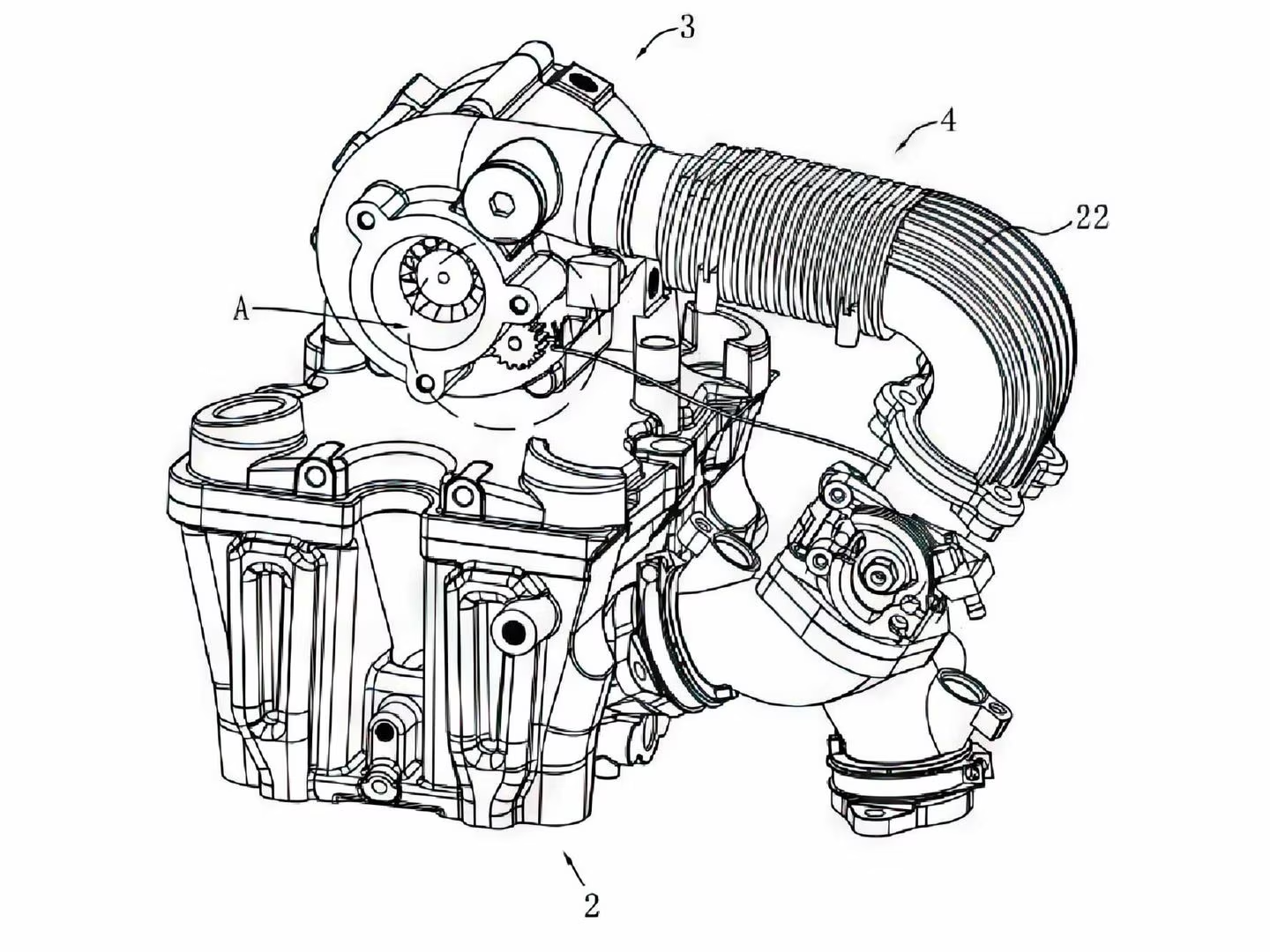 3
4
22
A
2